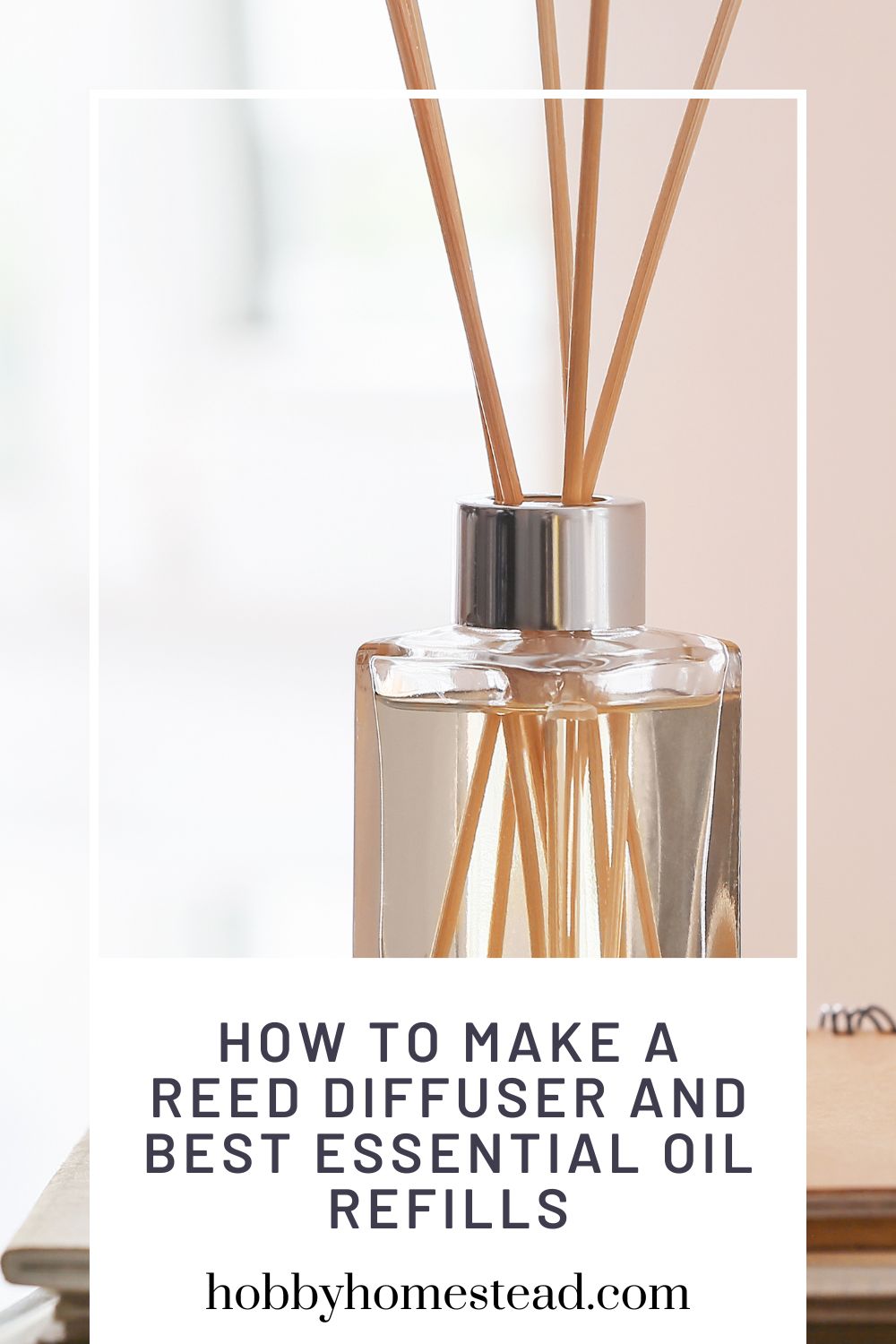 HOW TO MAKE A REED DIFFUSER AND BEST ESSENTIAL OIL REFILLS

hobbyhomestead.com